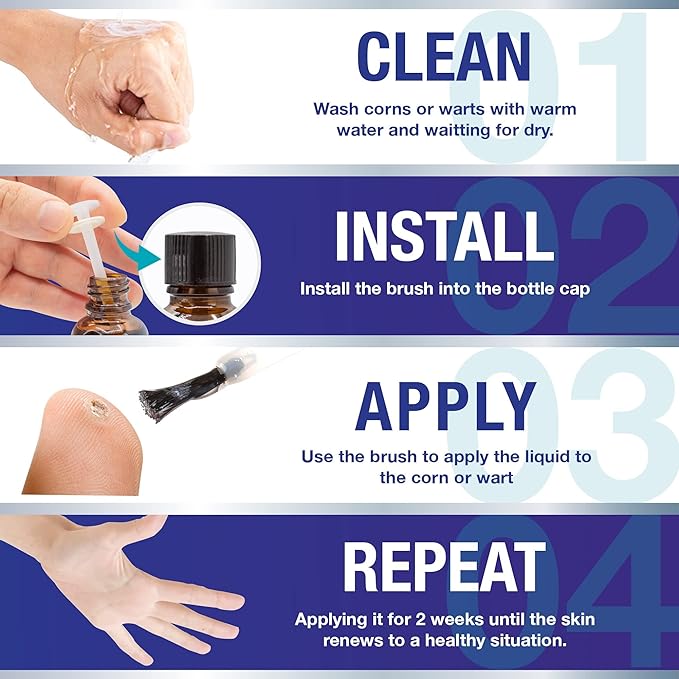 01
CLEAN
Wash corns or warts with warm water and waitting for dry.

02
INSTALL
Install the brush into the bottle cap

03
APPLY
Use the brush to apply the liquid to the corn or wart

04
REPEAT
Applying it for 2 weeks until the skin renews to a healthy situation.