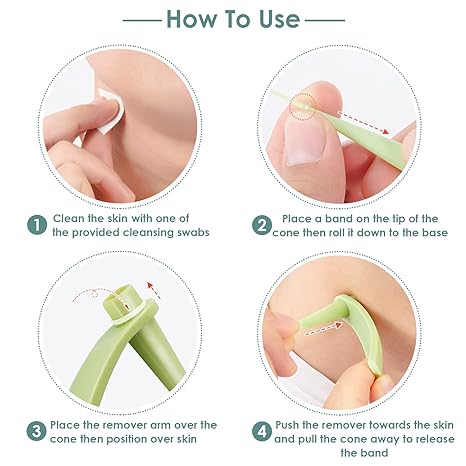 How To Use

1 Clean the skin with one of the provided cleansing swabs

2 Place a band on the tip of the cone then roll it down to the base

3 Place the remover arm over the cone then position over skin

4 Push the remover towards the skin and pull the cone away to release the band